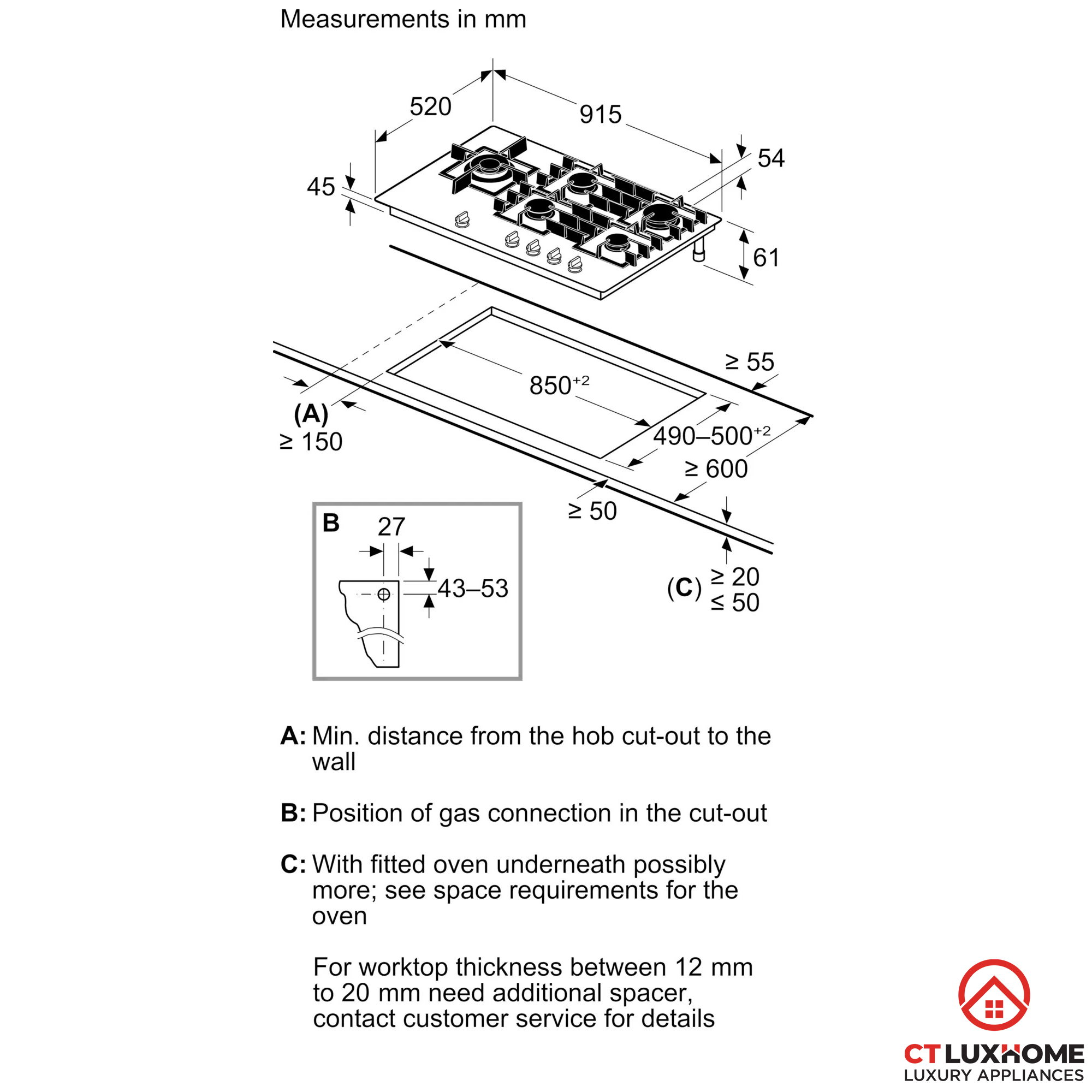 Measurements in mm

520
915
54
45
61
≥ 55
$850^{+2}$
(A)
≥ 150
$490–500^{+2}$
≥ 600
≥ 50
B
27
43–53
(C) ≥ 20
≤ 50

A: Min. distance from the hob cut-out to the wall

B: Position of gas connection in the cut-out

C: With fitted oven underneath possibly more; see space requirements for the oven

For worktop thickness between 12 mm to 20 mm need additional spacer, contact customer service for details

CT LUXHOME
LUXURY APPLIANCES