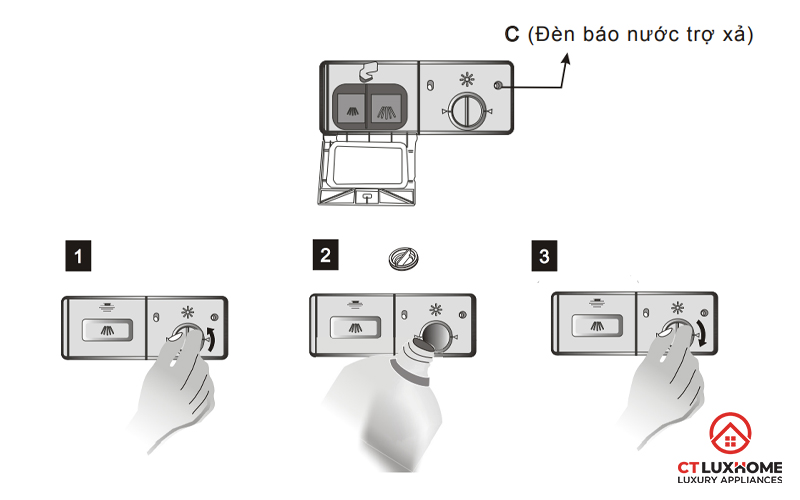 C (Đèn báo nước trợ xả)

1

2

3

CT LUXHOME
LUXURY APPLIANCES