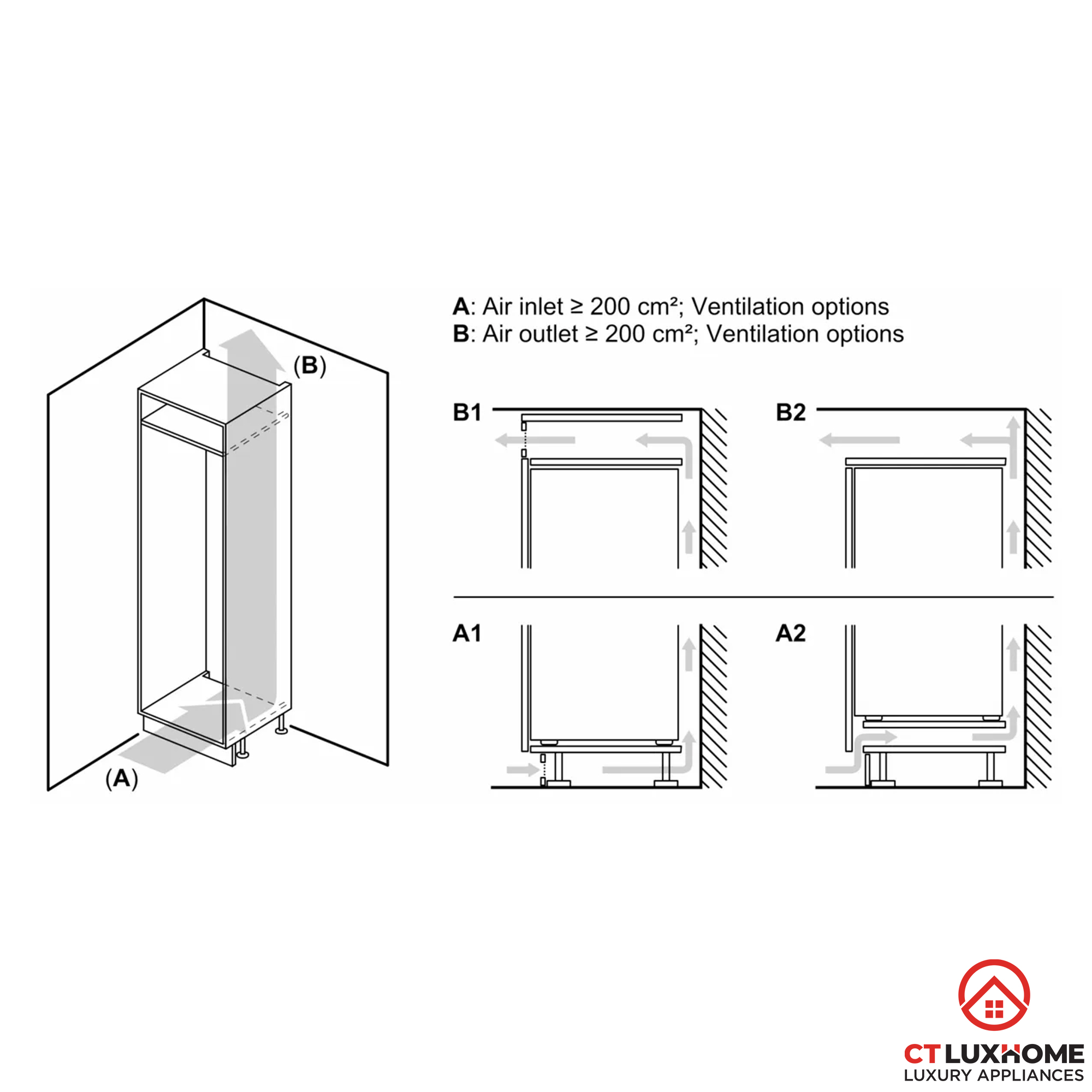 (B)

(A)

A: Air inlet ≥ 200 cm²; Ventilation options
B: Air outlet ≥ 200 cm²; Ventilation options

B1

B2

A1

A2

CT LUXHOME
LUXURY APPLIANCES