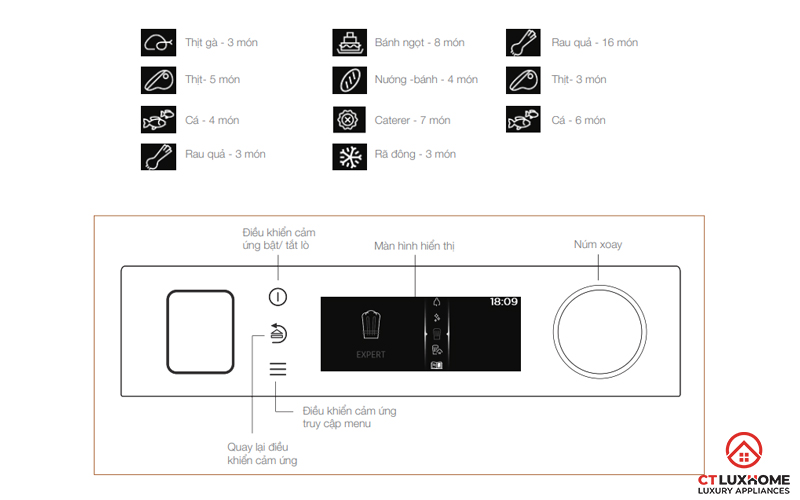 Thịt gà - 3 món
Thịt- 5 món
Cá - 4 món
Rau quả - 3 món

Bánh ngọt - 8 món
Nuớng -bánh - 4 món
Caterer - 7 món
Rã đông - 3 món

Rau quả - 16 món
Thịt- 3 món
Cá - 6 món

Điều khiển cảm ứng bật/ tắt lò

Màn hình hiển thị

Núm xoay

18:09

EXPERT

Điều khiển cảm ứng truy cập menu

Quay lại điều khiển cảm ứng

CT LUXHOME
LUXURY APPLIANCES