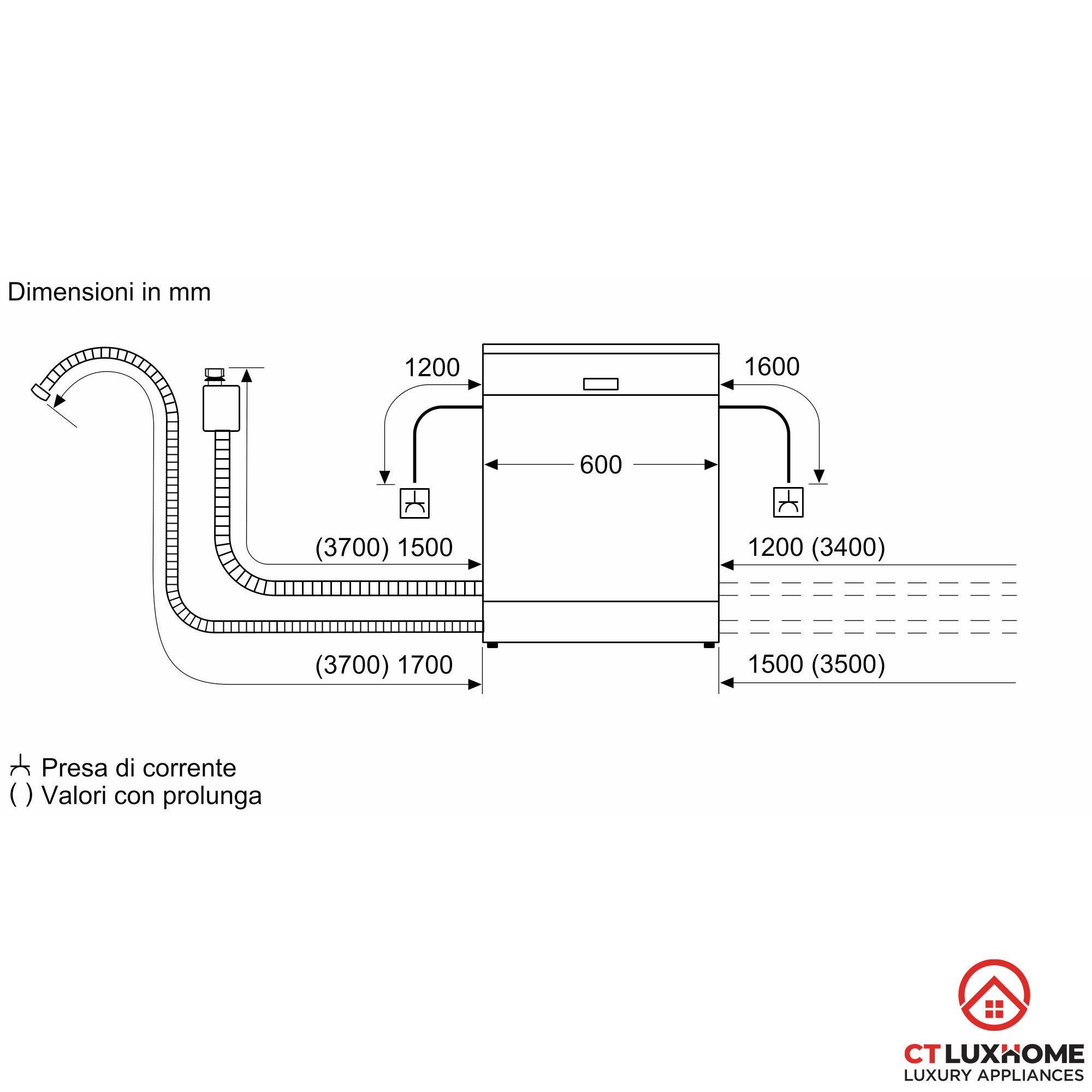 Dimensioni in mm

1200

1600

600

(3700) 1500

1200 (3400)

(3700) 1700

1500 (3500)

Presa di corrente
( ) Valori con prolunga

CT LUXHOME
LUXURY APPLIANCES